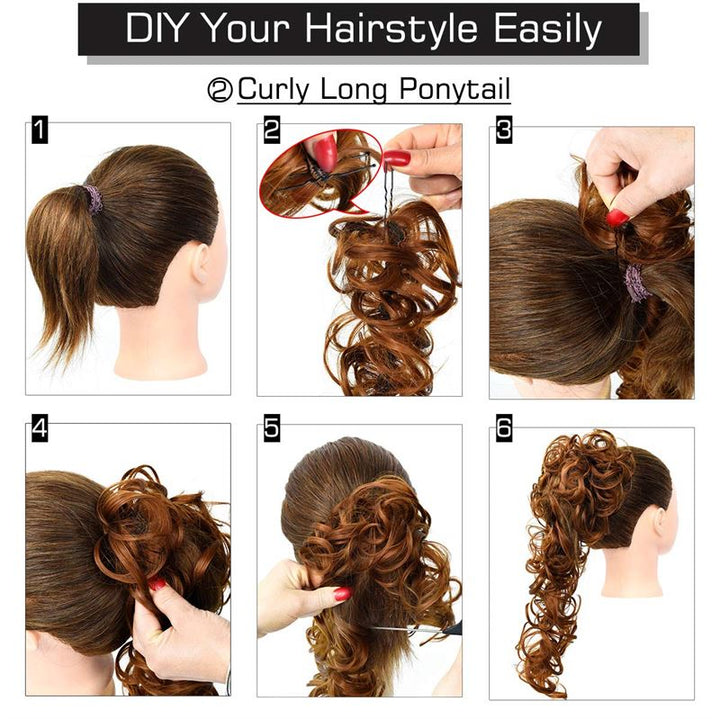 DIY Your Hairstyle Easily

② Curly Long Ponytail

1

2

3

4

5

6