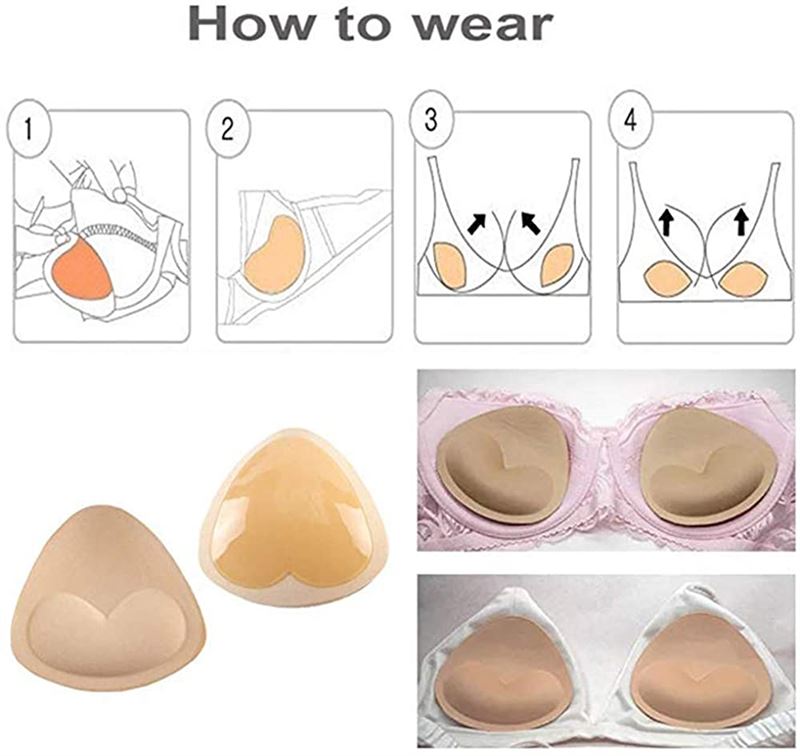 How to wear

1

2

3

4