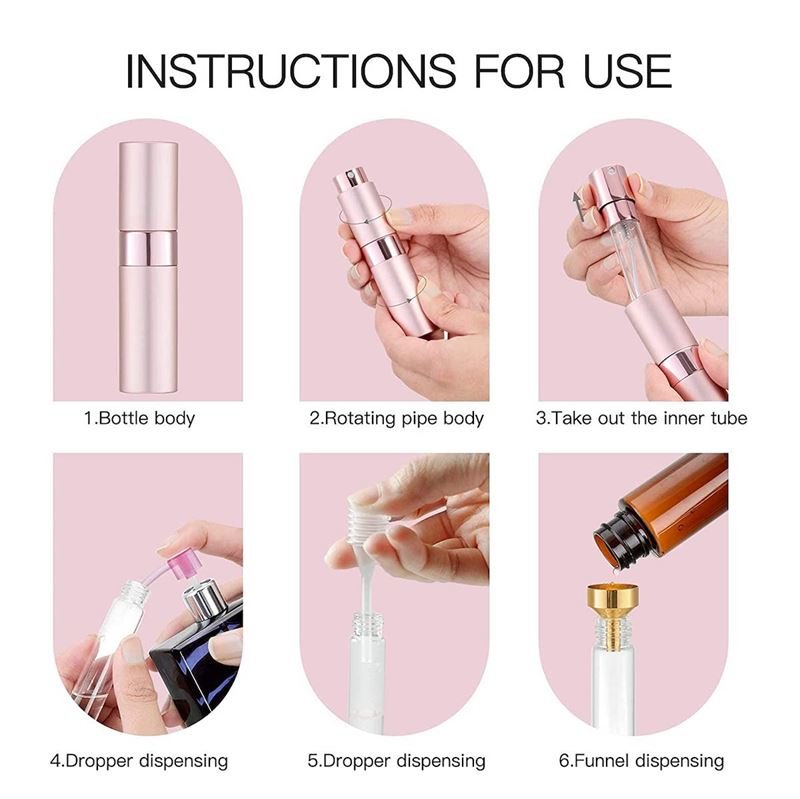 INSTRUCTIONS FOR USE

1.Bottle body

2.Rotating pipe body

3.Take out the inner tube

4.Dropper dispensing

5.Dropper dispensing

6.Funnel dispensing